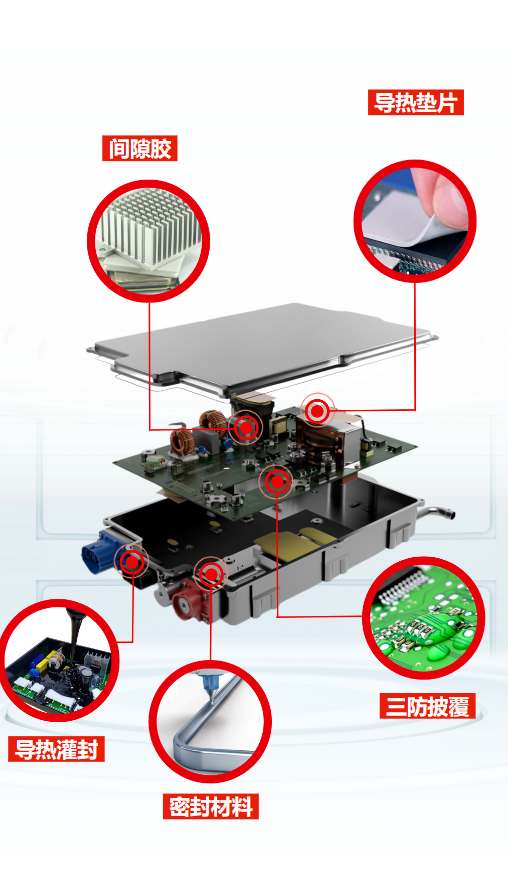 导热垫片

间隙胶

三防披覆

导热灌封

密封材料