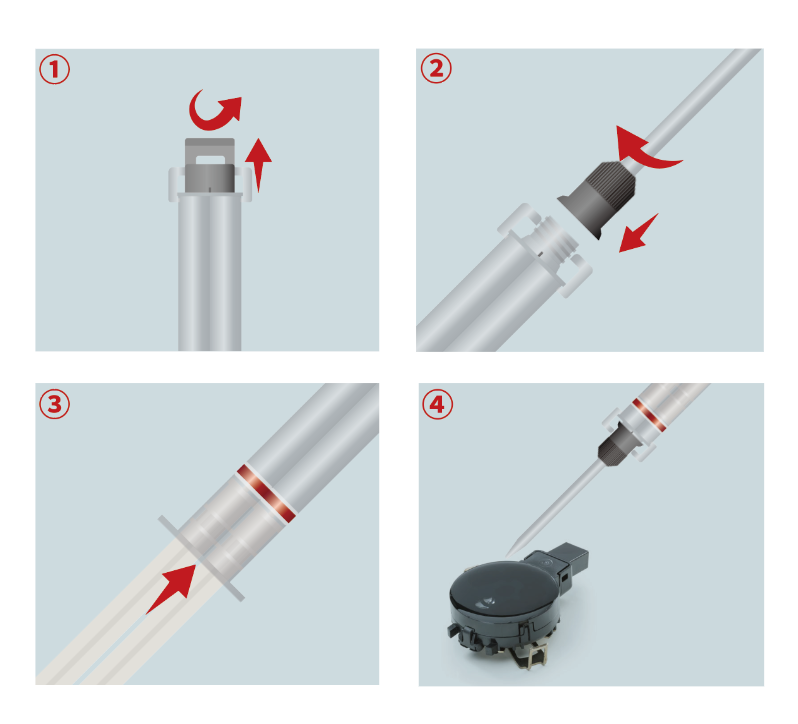 ①

②

③

④